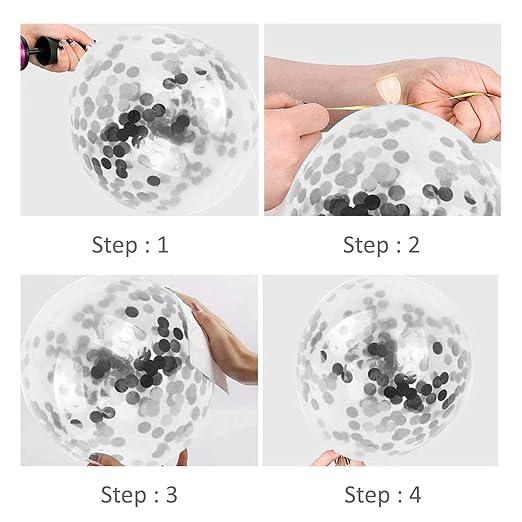 Step : 1

Step : 2

Step : 3

Step : 4