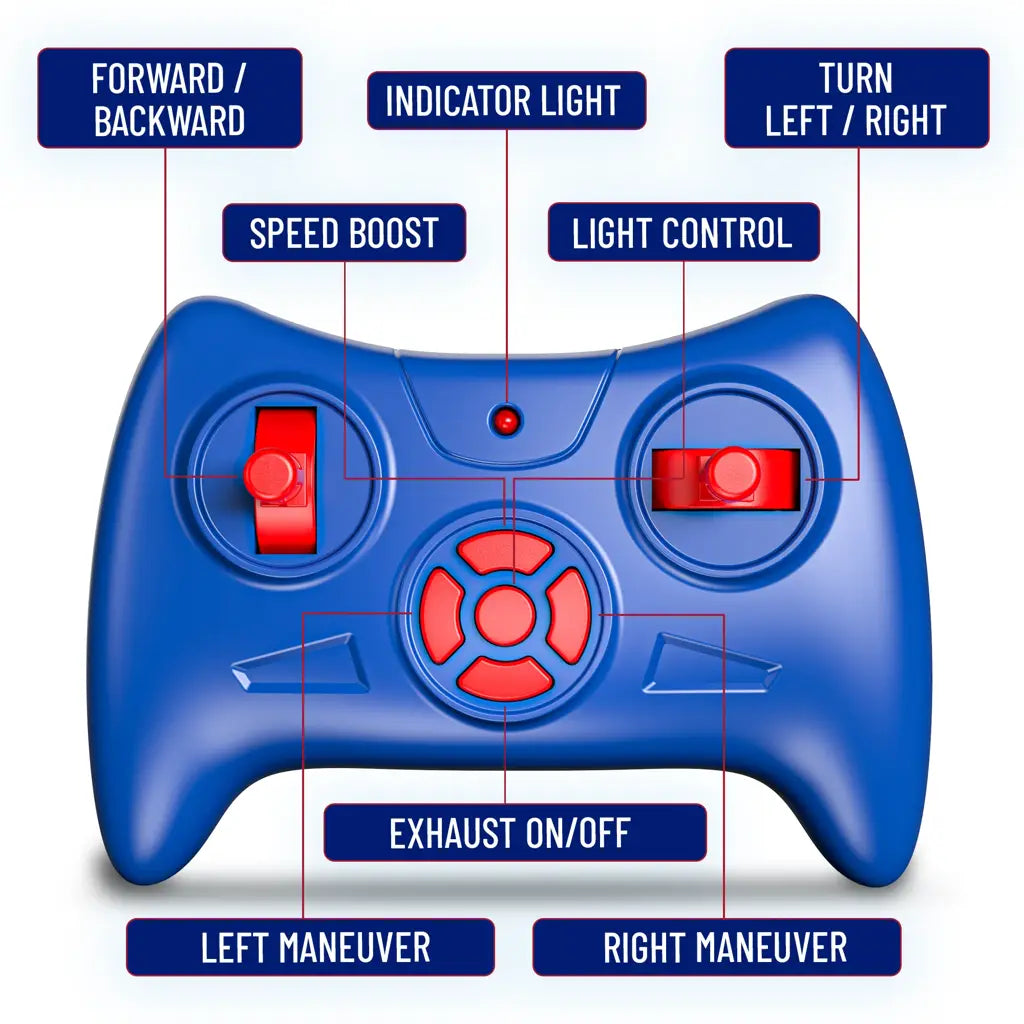 FORWARD / BACKWARD

INDICATOR LIGHT

TURN LEFT / RIGHT

SPEED BOOST

LIGHT CONTROL

EXHAUST ON/OFF

LEFT MANEUVER

RIGHT MANEUVER